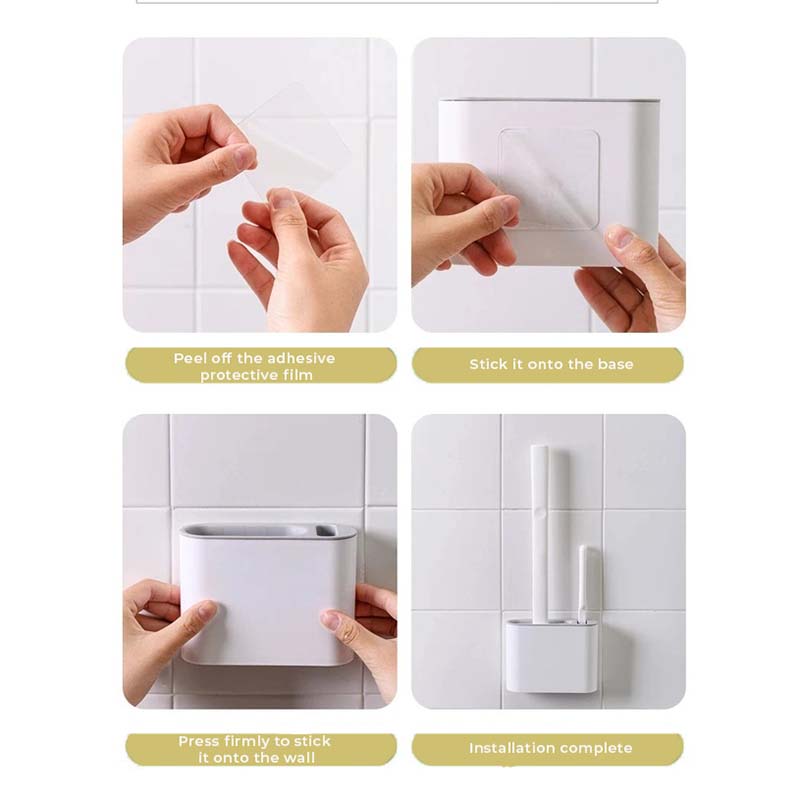 Peel off the adhesive protective film

Stick it onto the base

Press firmly to stick it onto the wall

Installation complete