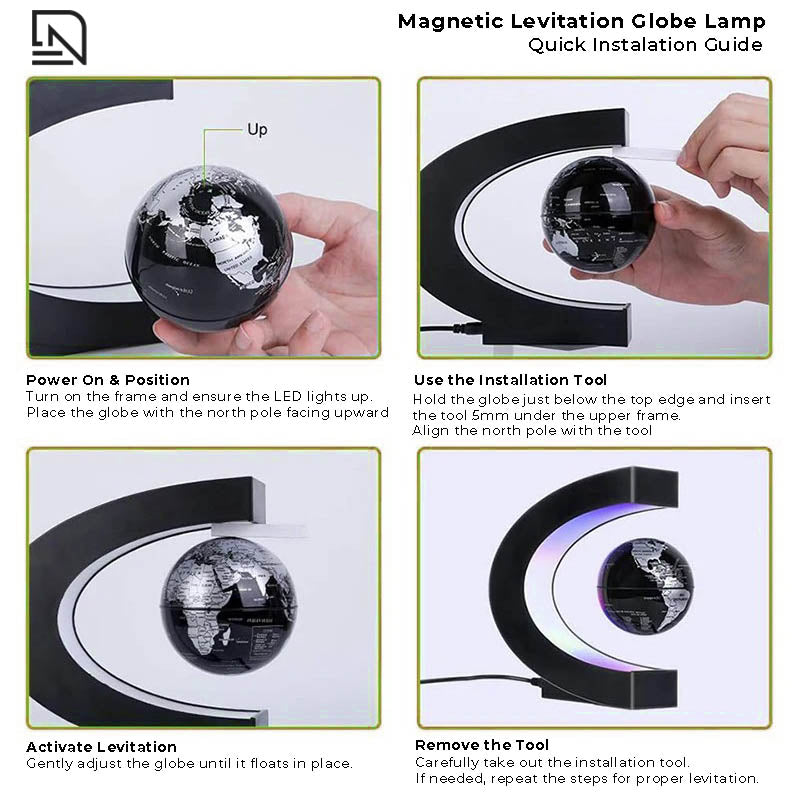 Magnetic Levitation Globe Lamp
Quick Instalation Guide

Up

Power On & Position
Turn on the frame and ensure the LED lights up.
Place the globe with the north pole facing upward

Use the Installation Tool
Hold the globe just below the top edge and insert the tool 5mm under the upper frame.
Align the north pole with the tool

Activate Levitation
Gently adjust the globe until it floats in place.

Remove the Tool
Carefully take out the installation tool.
If needed, repeat the steps for proper levitation.